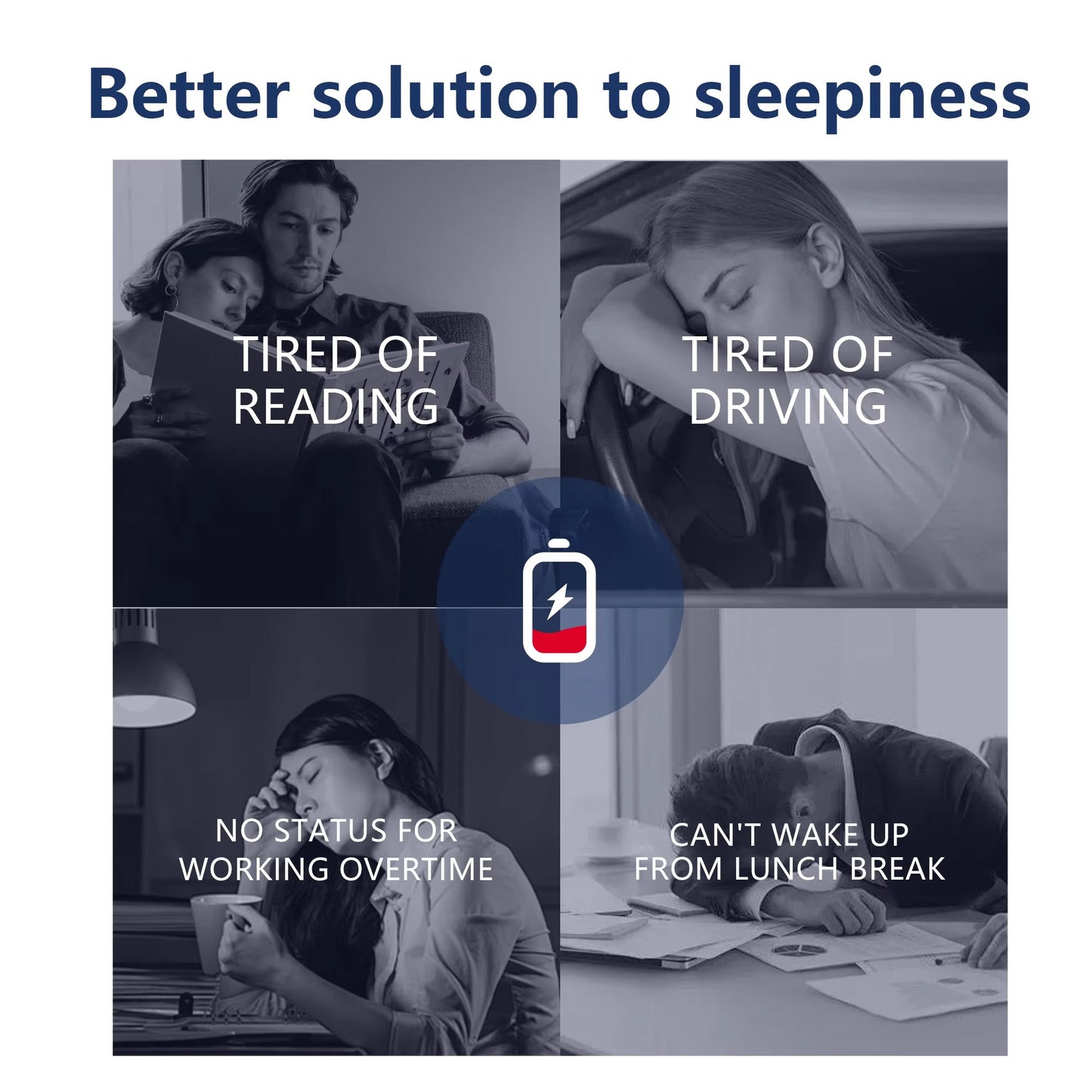 Better solution to sleepiness

TIRED OF
READING

TIRED OF
DRIVING

NO STATUS FOR
WORKING OVERTIME

CAN'T WAKE UP
FROM LUNCH BREAK