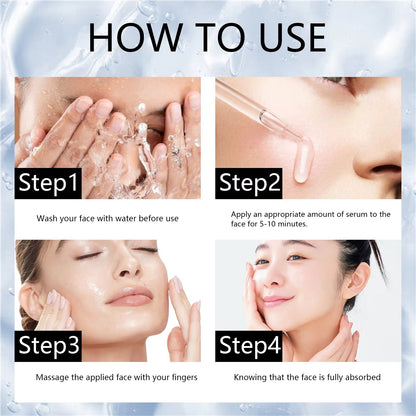 HOW TO USE

Step1

Wash your face with water before use

Step2

Apply an appropriate amount of serum to the face for 5-10 minutes.

Step3

Massage the applied face with your fingers

Step4

Knowing that the face is fully absorbed