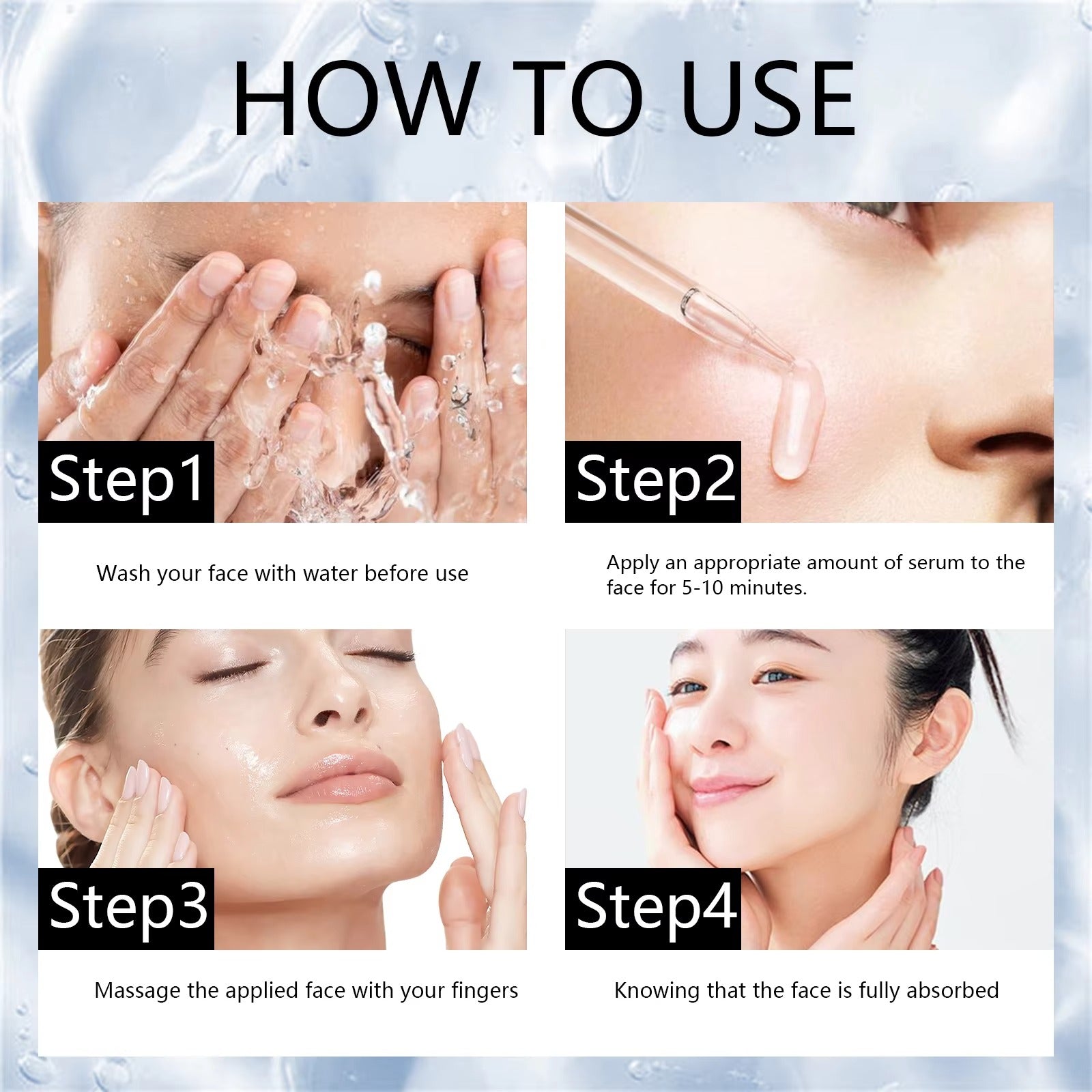 HOW TO USE

Step1

Wash your face with water before use

Step2

Apply an appropriate amount of serum to the face for 5-10 minutes.

Step3

Massage the applied face with your fingers

Step4

Knowing that the face is fully absorbed